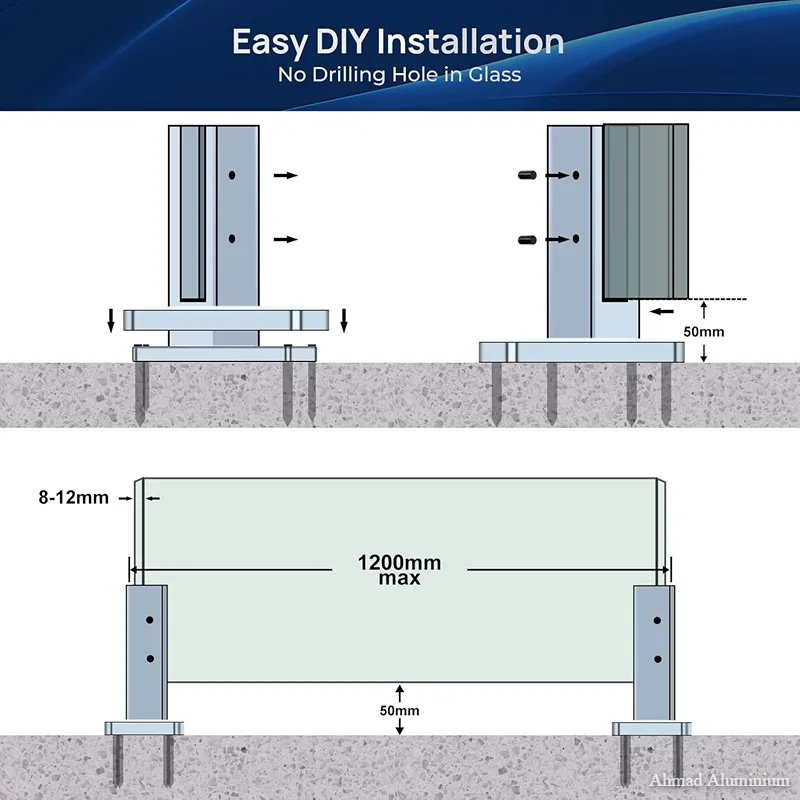 Easy DIY Installation
No Drilling Hole in Glass

50mm

8-12mm

1200mm
max

50mm

Ahmad Aluminium